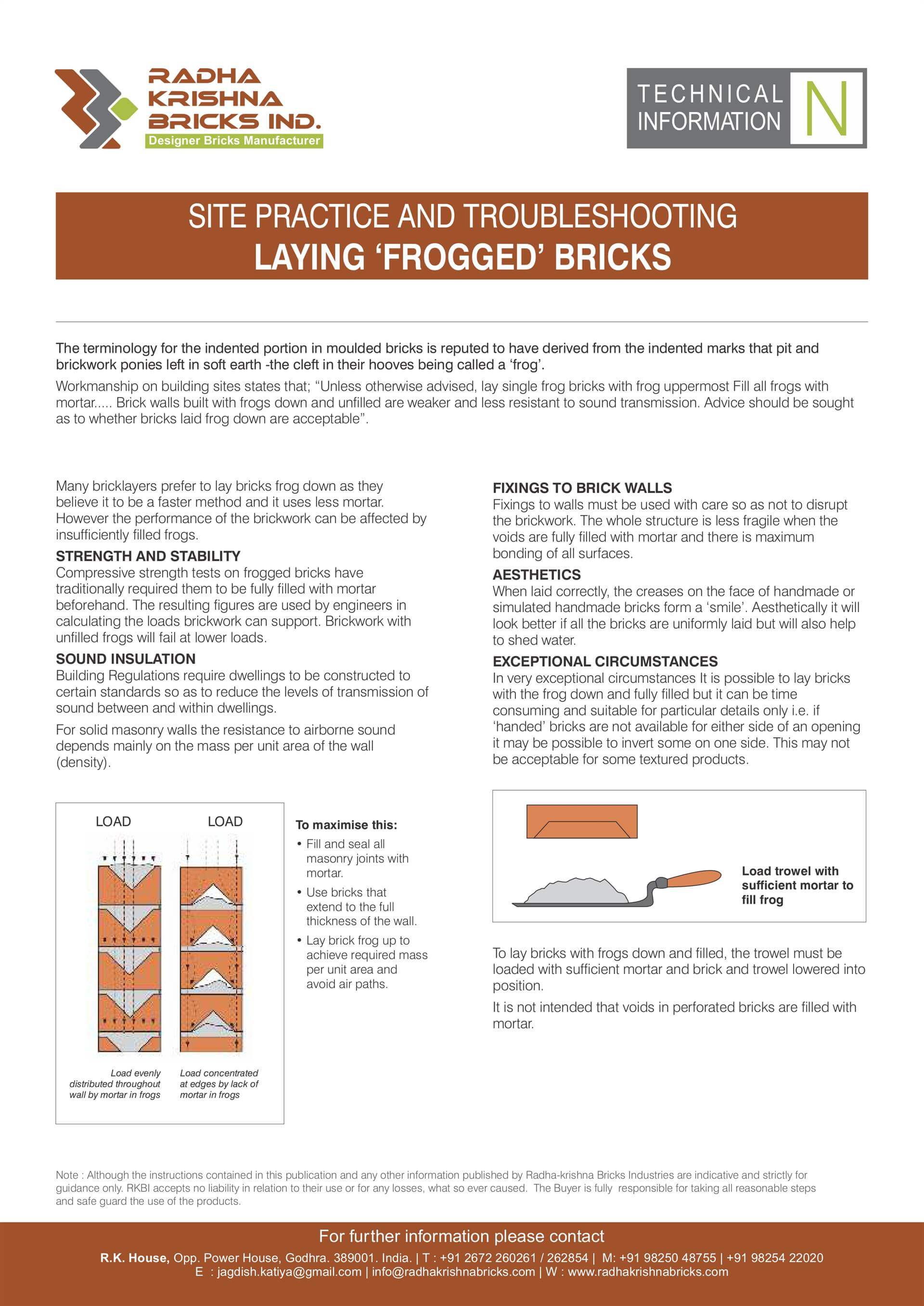 RADHA KRISHNA BRICKS IND.
Designer Bricks Manufacturer

TECHNICAL INFORMATION N

SITE PRACTICE AND TROUBLESHOOTING
LAYING 'FROGGED' BRICKS

The terminology for the indented portion in moulded bricks is reputed to have derived from the indented marks that pit and brickwork ponies left in soft earth -the cleft in their hooves being called a 'frog'.

Workmanship on building sites states that; "Unless otherwise advised, lay single frog bricks with frog uppermost Fill all frogs with mortar..... Brick walls built with frogs down and unfilled are weaker and less resistant to sound transmission. Advice should be sought as to whether bricks laid frog down are acceptable".

Many bricklayers prefer to lay bricks frog down as they believe it to be a faster method and it uses less mortar. However the performance of the brickwork can be affected by insufficiently filled frogs.

STRENGTH AND STABILITY
Compressive strength tests on frogged bricks have traditionally required them to be fully filled with mortar beforehand. The resulting figures are used by engineers in calculating the loads brickwork can support. Brickwork with unfilled frogs will fail at lower loads.

SOUND INSULATION
Building Regulations require dwellings to be constructed to certain standards so as to reduce the levels of transmission of sound between and within dwellings.

For solid masonry walls the resistance to airborne sound depends mainly on the mass per unit area of the wall (density).

LOAD LOAD

Load evenly distributed throughout wall by mortar in frogs

Load concentrated at edges by lack of mortar in frogs

To maximise this:
• Fill and seal all masonry joints with mortar.
• Use bricks that extend to the full thickness of the wall.
• Lay brick frog up to achieve required mass per unit area and avoid air paths.

FIXINGS TO BRICK WALLS
Fixings to walls must be used with care so as not to disrupt the brickwork. The whole structure is less fragile when the voids are fully filled with mortar and there is maximum bonding of all surfaces.

AESTHETICS
When laid correctly, the creases on the face of handmade or simulated handmade bricks form a 'smile'. Aesthetically it will look better if all the bricks are uniformly laid but will also help to shed water.

EXCEPTIONAL CIRCUMSTANCES
In very exceptional circumstances It is possible to lay bricks with the frog down and fully filled but it can be time consuming and suitable for particular details only i.e. if 'handed' bricks are not available for either side of an opening it may be possible to invert some on one side. This may not be acceptable for some textured products.

Load trowel with sufficient mortar to fill frog

To lay bricks with frogs down and filled, the trowel must be loaded with sufficient mortar and brick and trowel lowered into position.

It is not intended that voids in perforated bricks are filled with mortar.

Note : Although the instructions contained in this publication and any other information published by Radha-krishna Bricks Industries are indicative and strictly for guidance only. RKBI accepts no liability in relation to their use or for any losses, what so ever caused. The Buyer is fully responsible for taking all reasonable steps and safe guard the use of the products.

For further information please contact
R.K. House, Opp. Power House, Godhra. 389001. India. | T : +91 2672 260261 / 262854 | M: +91 98250 48755 | +91 98254 22020
E : jagdish.katiya@gmail.com | info@radhakrishnabricks.com | W : www.radhakrishnabricks.com