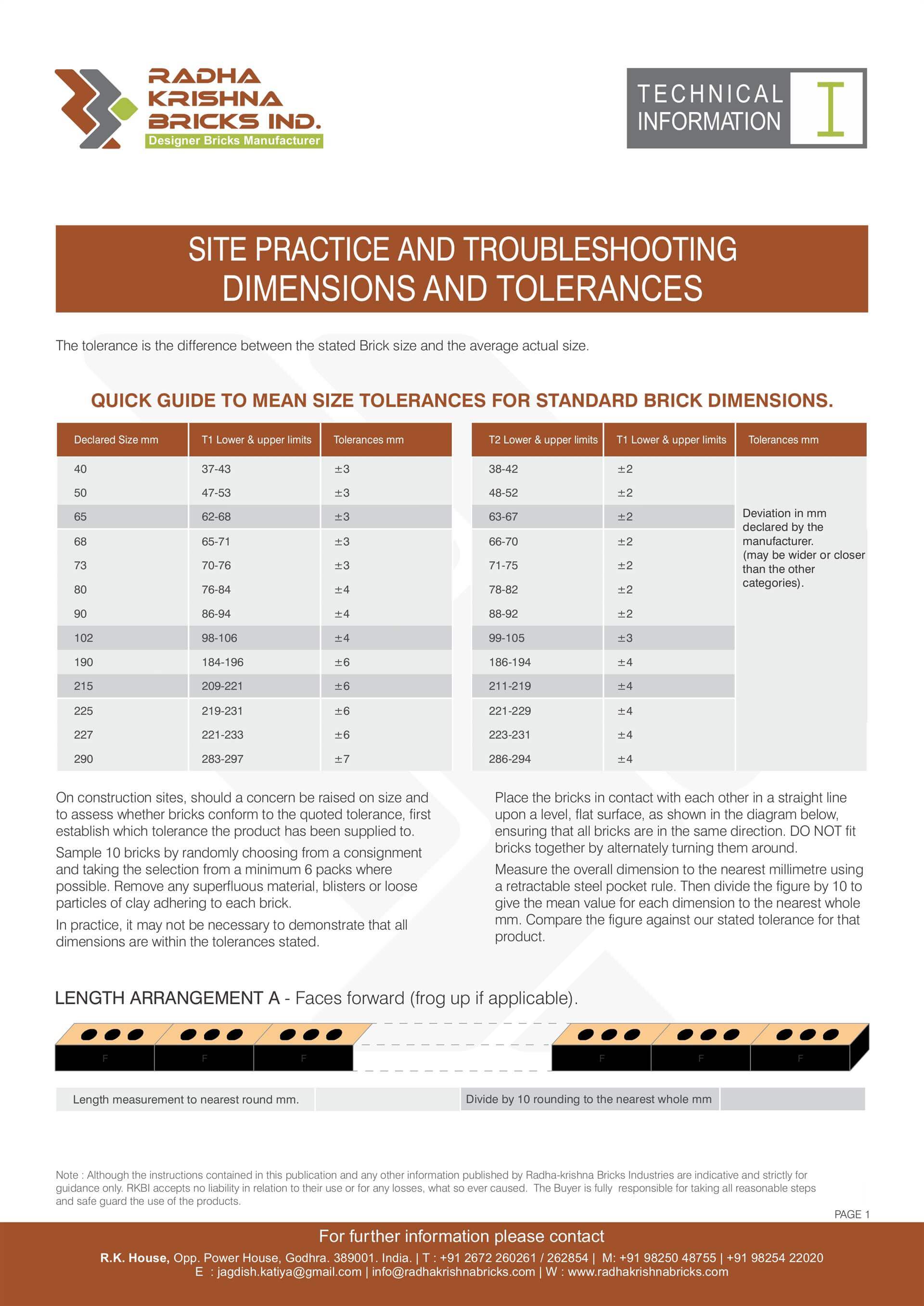 RADHA KRISHNA BRICKS IND.
Designer Bricks Manufacturer

TECHNICAL INFORMATION
I

SITE PRACTICE AND TROUBLESHOOTING
DIMENSIONS AND TOLERANCES

The tolerance is the difference between the stated Brick size and the average actual size.

QUICK GUIDE TO MEAN SIZE TOLERANCES FOR STANDARD BRICK DIMENSIONS.

| Declared Size mm | T1 Lower & upper limits | Tolerances mm |
|---|---|---|
| 40 | 37-43 | ±3 |
| 50 | 47-53 | ±3 |
| 65 | 62-68 | ±3 |
| 68 | 65-71 | ±3 |
| 73 | 70-76 | ±3 |
| 80 | 76-84 | ±4 |
| 90 | 86-94 | ±4 |
| 102 | 98-106 | ±4 |
| 190 | 184-196 | ±6 |
| 215 | 209-221 | ±6 |
| 225 | 219-231 | ±6 |
| 227 | 221-233 | ±6 |
| 290 | 283-297 | ±7 |

| T2 Lower & upper limits | T1 Lower & upper limits | Tolerances mm |
|---|---|---|
| 38-42 | ±2 | Deviation in mm declared by the manufacturer. (may be wider or closer than the other categories). |
| 48-52 | ±2 | |
| 63-67 | ±2 | |
| 66-70 | ±2 | |
| 71-75 | ±2 | |
| 78-82 | ±2 | |
| 88-92 | ±2 | |
| 99-105 | ±3 | |
| 186-194 | ±4 | |
| 211-219 | ±4 | |
| 221-229 | ±4 | |
| 223-231 | ±4 | |
| 286-294 | ±4 | |

On construction sites, should a concern be raised on size and to assess whether bricks conform to the quoted tolerance, first establish which tolerance the product has been supplied to.

Sample 10 bricks by randomly choosing from a consignment and taking the selection from a minimum 6 packs where possible. Remove any superfluous material, blisters or loose particles of clay adhering to each brick.

In practice, it may not be necessary to demonstrate that all dimensions are within the tolerances stated.

Place the bricks in contact with each other in a straight line upon a level, flat surface, as shown in the diagram below, ensuring that all bricks are in the same direction. DO NOT fit bricks together by alternately turning them around.

Measure the overall dimension to the nearest millimetre using a retractable steel pocket rule. Then divide the figure by 10 to give the mean value for each dimension to the nearest whole mm. Compare the figure against our stated tolerance for that product.

LENGTH ARRANGEMENT A - Faces forward (frog up if applicable).

F F F F F F

Length measurement to nearest round mm.
Divide by 10 rounding to the nearest whole mm

Note : Although the instructions contained in this publication and any other information published by Radha-krishna Bricks Industries are indicative and strictly for guidance only. RKBI accepts no liability in relation to their use or for any losses, what so ever caused. The Buyer is fully responsible for taking all reasonable steps and safe guard the use of the products.

PAGE 1

For further information please contact
R.K. House, Opp. Power House, Godhra. 389001. India. | T : +91 2672 260261 / 262854 | M: +91 98250 48755 | +91 98254 22020
E : jagdish.katiya@gmail.com | info@radhakrishnabricks.com | W : www.radhakrishnabricks.com